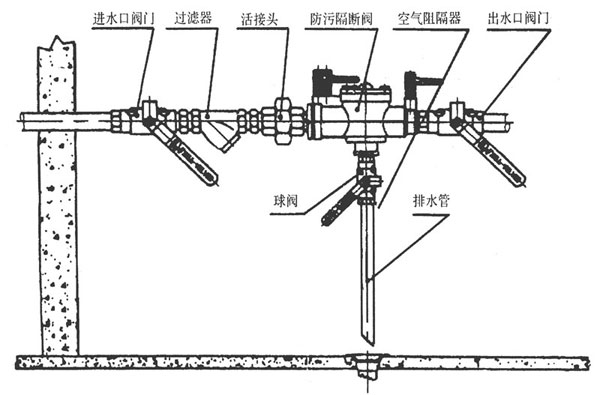 进水口阀门 过滤器 活接头 防污隔断阀 空气阻隔器 出水口阀门

球阀

排水管